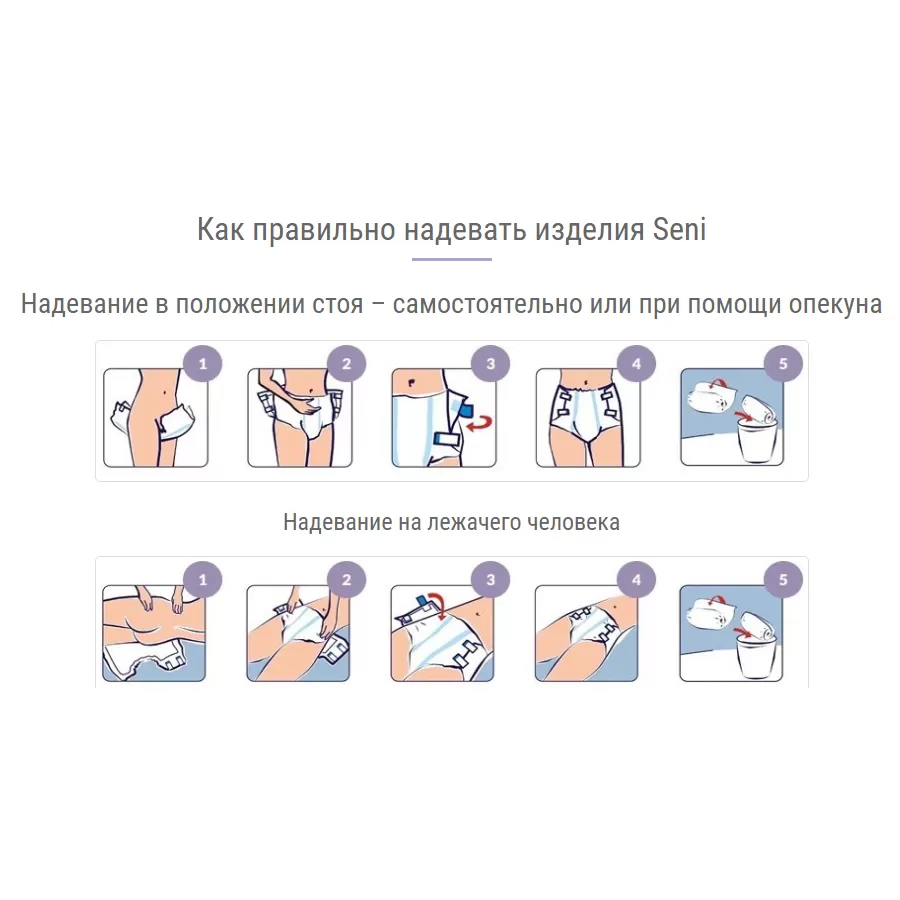 Как правильно надевать изделия Seni

Надевание в положении стоя – самостоятельно или при помощи опекуна

1 2 3 4 5

Надевание на лежачего человека

1 2 3 4 5