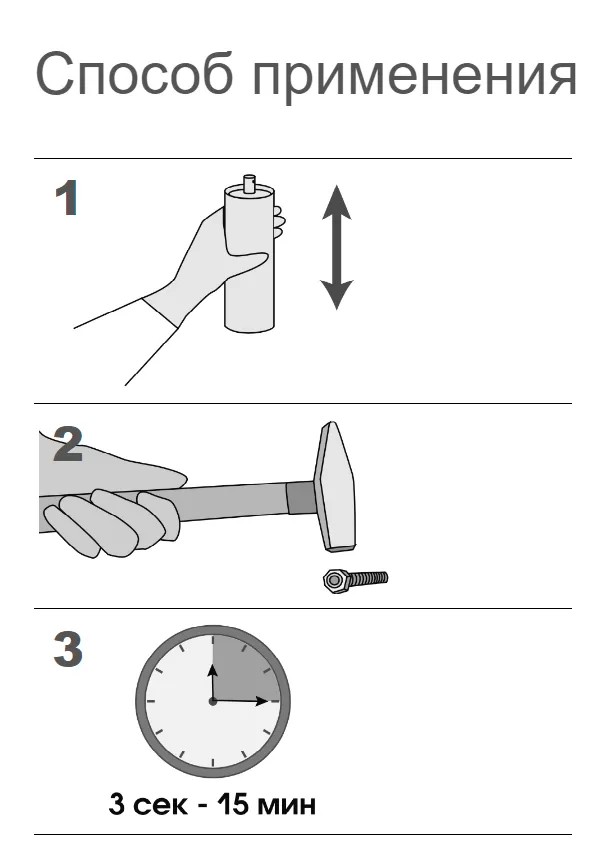 Способ применения

1

2

3

3 сек - 15 мин