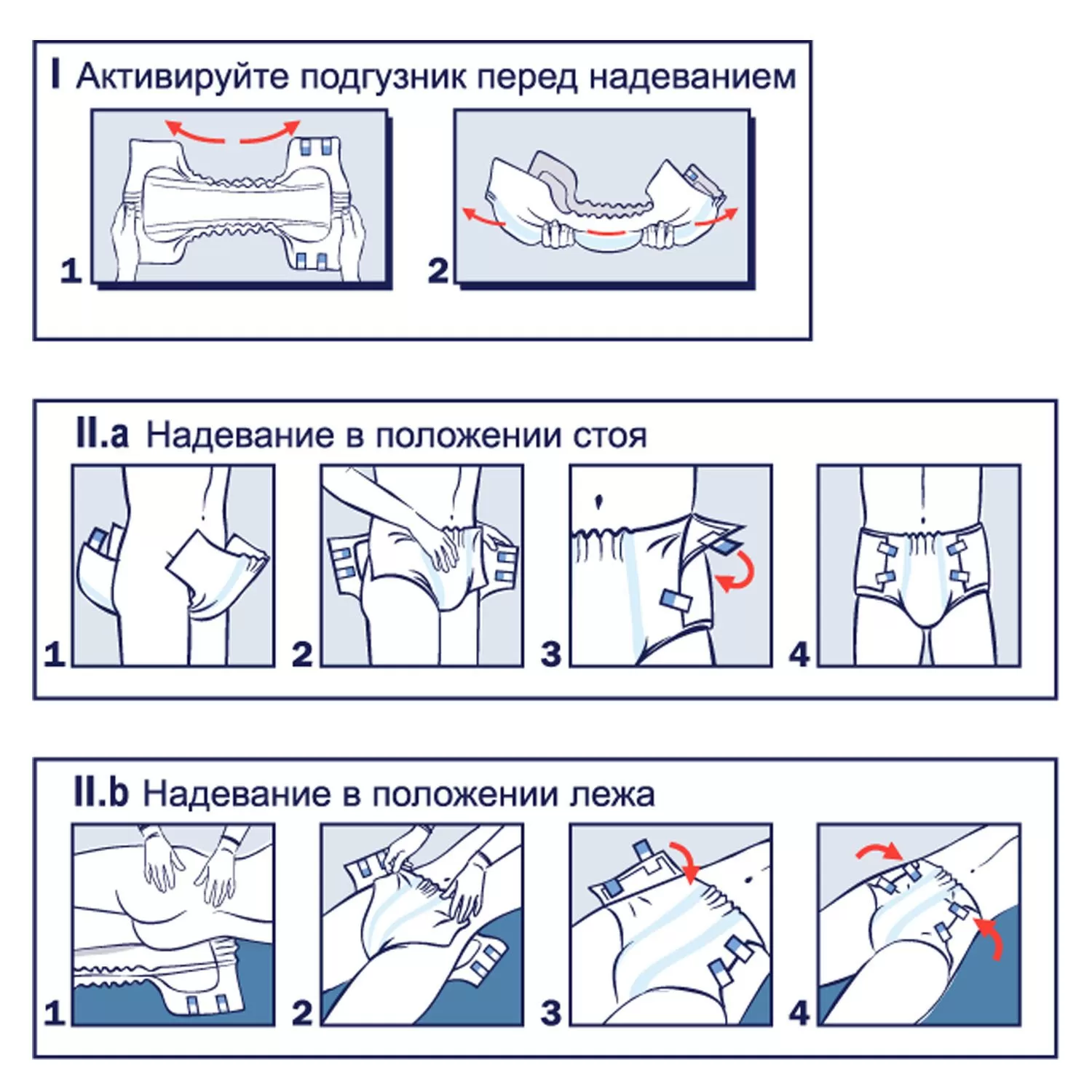 I Активируйте подгузник перед надеванием

1

2

II.a Надевание в положении стоя

1

2

3

4

II.b Надевание в положении лежа

1

2

3

4