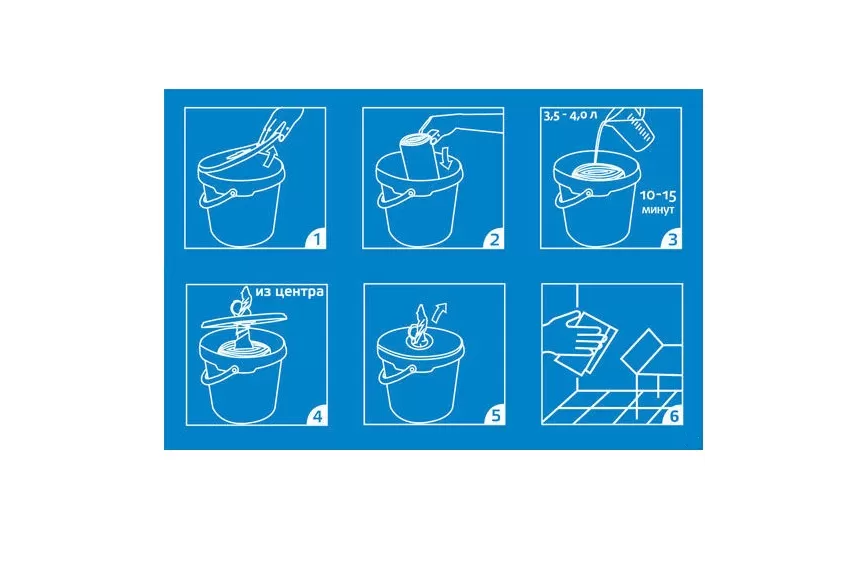 1

2

3,5 - 4,0 л

10-15 минут

3

из центра

4

5

6