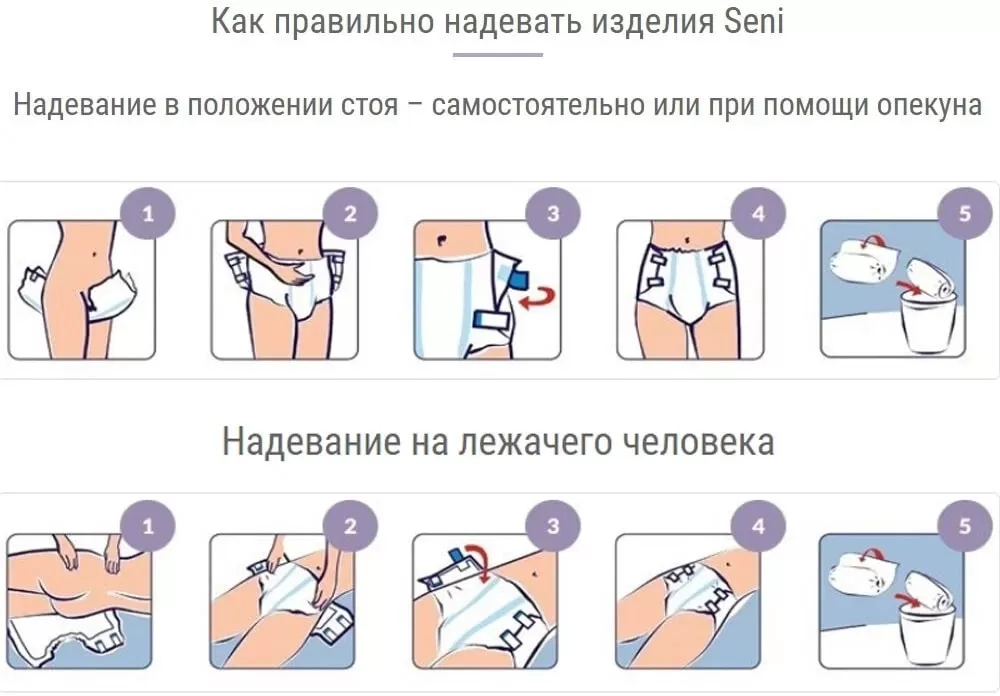 Как правильно надевать изделия Seni

Надевание в положении стоя – самостоятельно или при помощи опекуна

1
2
3
4
5

Надевание на лежачего человека

1
2
3
4
5