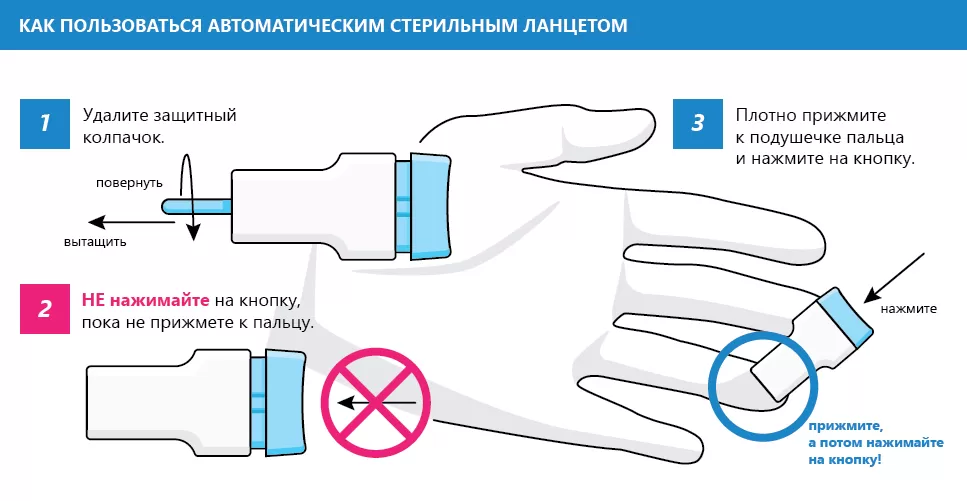 КАК ПОЛЬЗОВАТЬСЯ АВТОМАТИЧЕСКИМ СТЕРИЛЬНЫМ ЛАНЦЕТОМ

1 Удалите защитный колпачок.

повернуть

вытащить

2 НЕ нажимайте на кнопку, пока не прижмете к пальцу.

3 Плотно прижмите к подушечке пальца и нажмите на кнопку.

нажмите

прижмите, а потом нажимайте на кнопку!